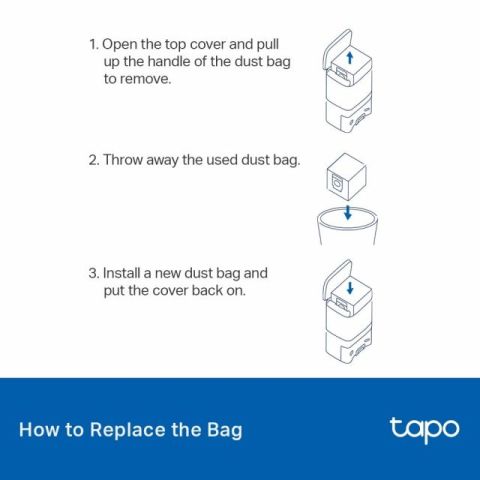 1. Open the top cover and pull up the handle of the dust bag to remove.

2. Throw away the used dust bag.

3. Install a new dust bag and put the cover back on.

How to Replace the Bag

tapo